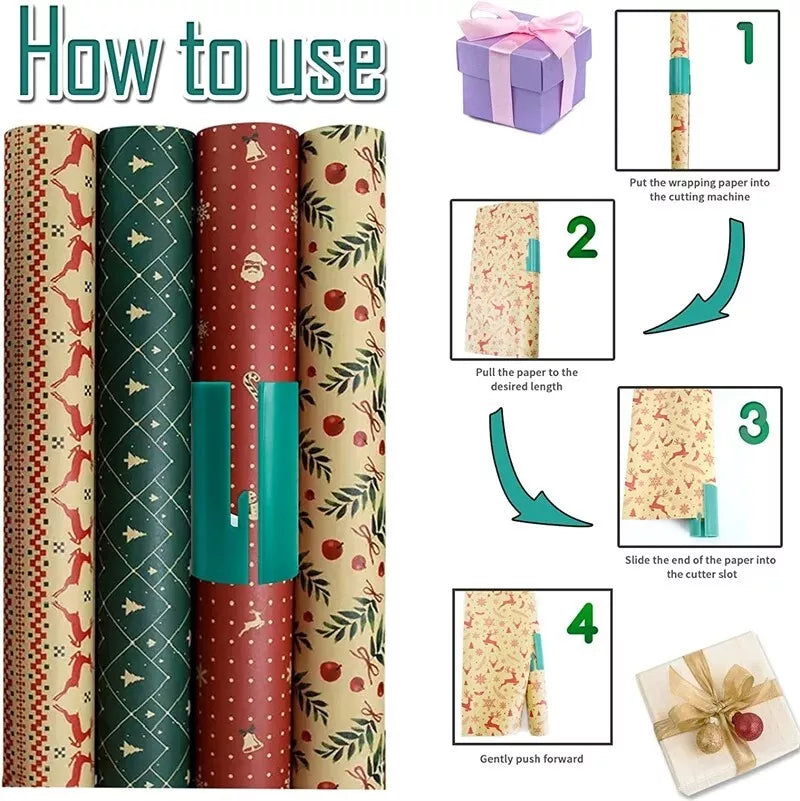 How to use

1

Put the wrapping paper into the cutting machine

2

Pull the paper to the desired length

3

Slide the end of the paper into the cutter slot

4

Gently push forward