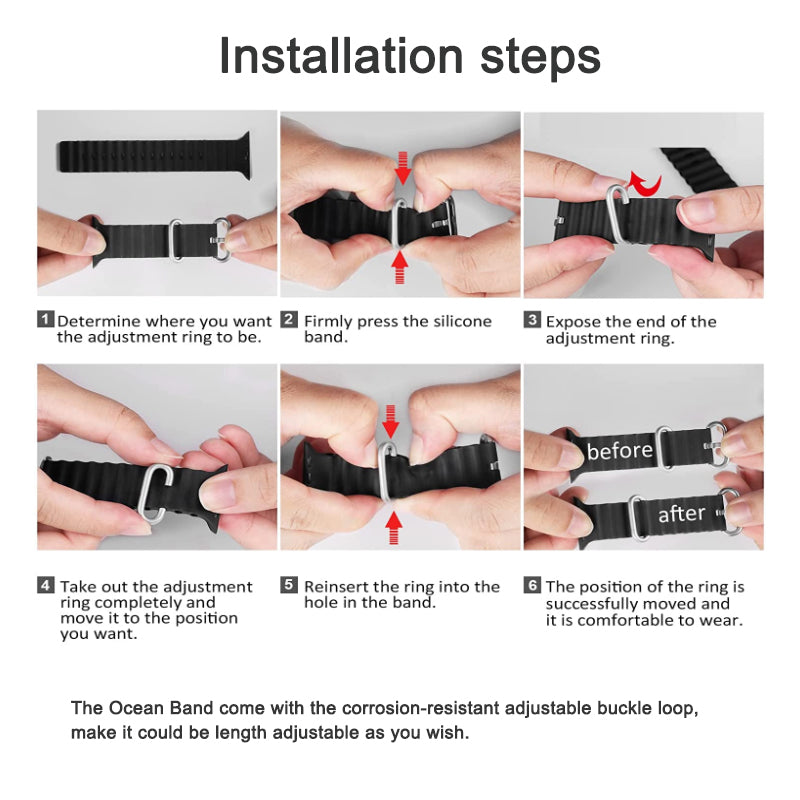 Installation steps

1 Determine where you want the adjustment ring to be.

2 Firmly press the silicone band.

3 Expose the end of the adjustment ring.

before

after

4 Take out the adjustment ring completely and move it to the position you want.

5 Reinsert the ring into the hole in the band.

6 The position of the ring is successfully moved and it is comfortable to wear.

The Ocean Band come with the corrosion-resistant adjustable buckle loop, make it could be length adjustable as you wish.