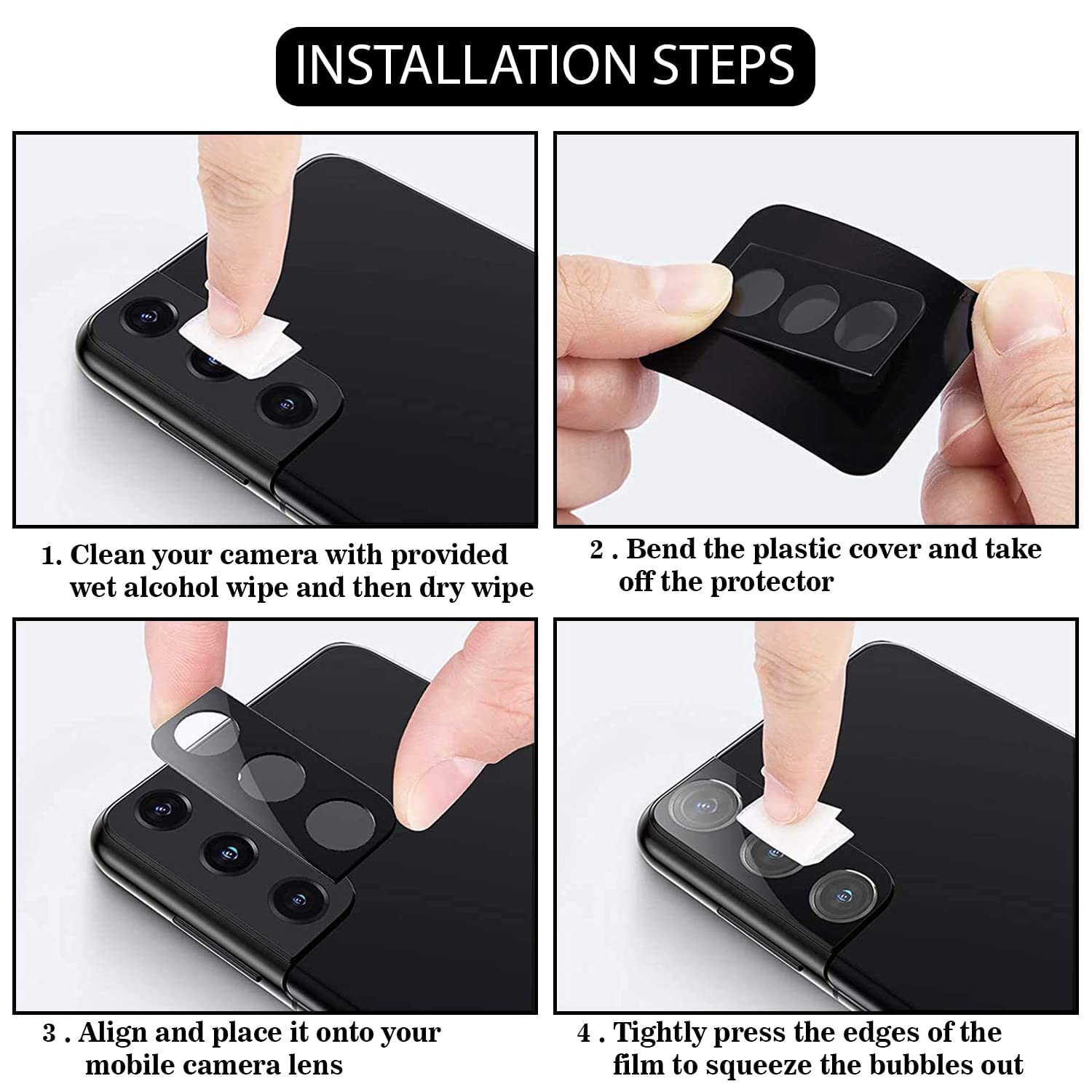 INSTALLATION STEPS

1. Clean your camera with provided wet alcohol wipe and then dry wipe

2 . Bend the plastic cover and take off the protector

3 . Align and place it onto your mobile camera lens

4 . Tightly press the edges of the film to squeeze the bubbles out