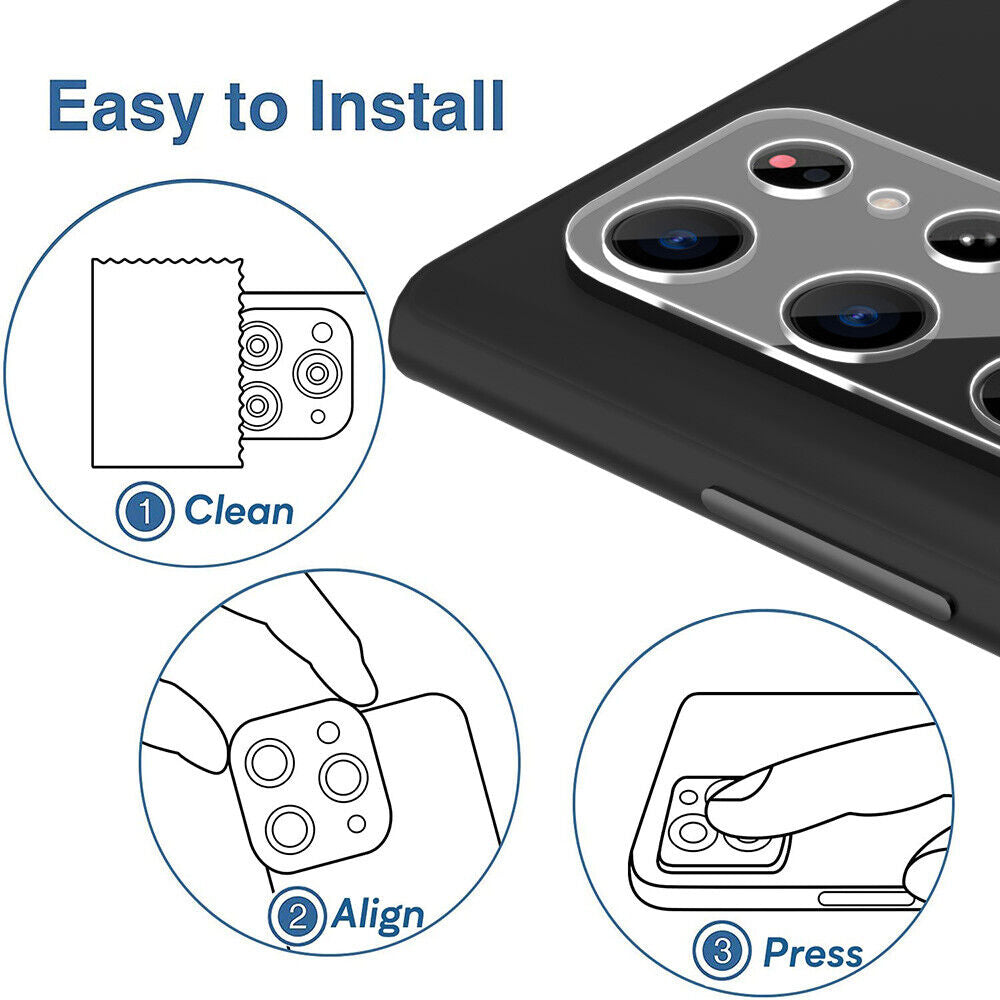 Easy to Install

1 Clean

2 Align

3 Press